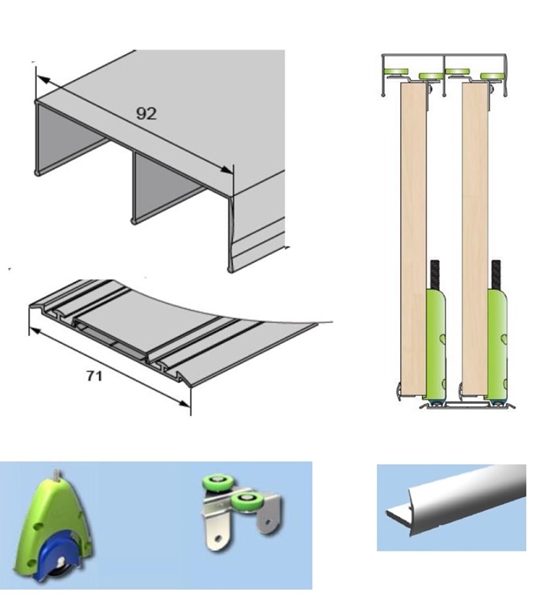 92

71